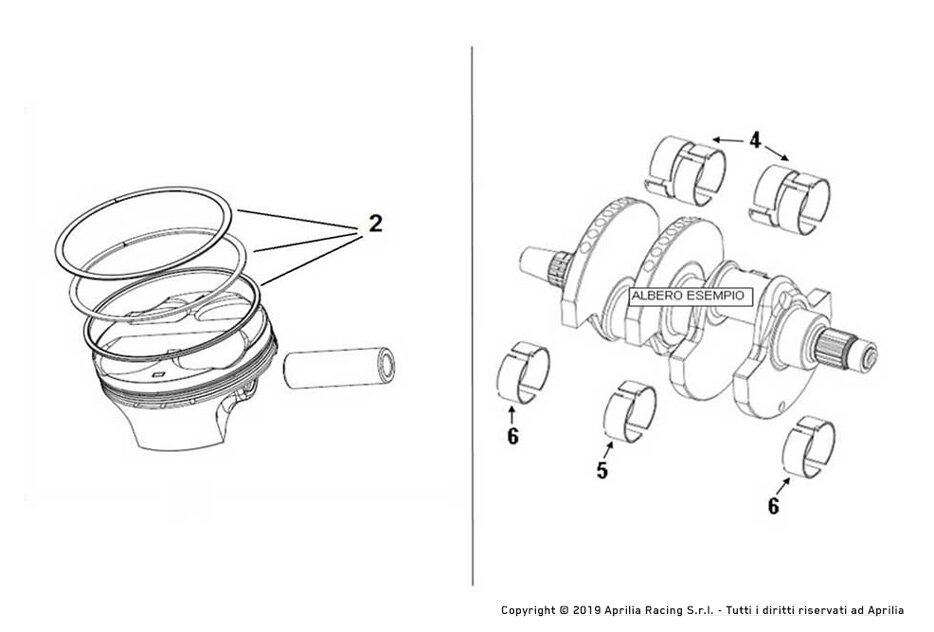 2

4

ALBERO ESEMPIO

6

5

6

Copyright © 2019 Aprilia Racing S.r.l. - Tutti i diritti riservati ad Aprilia