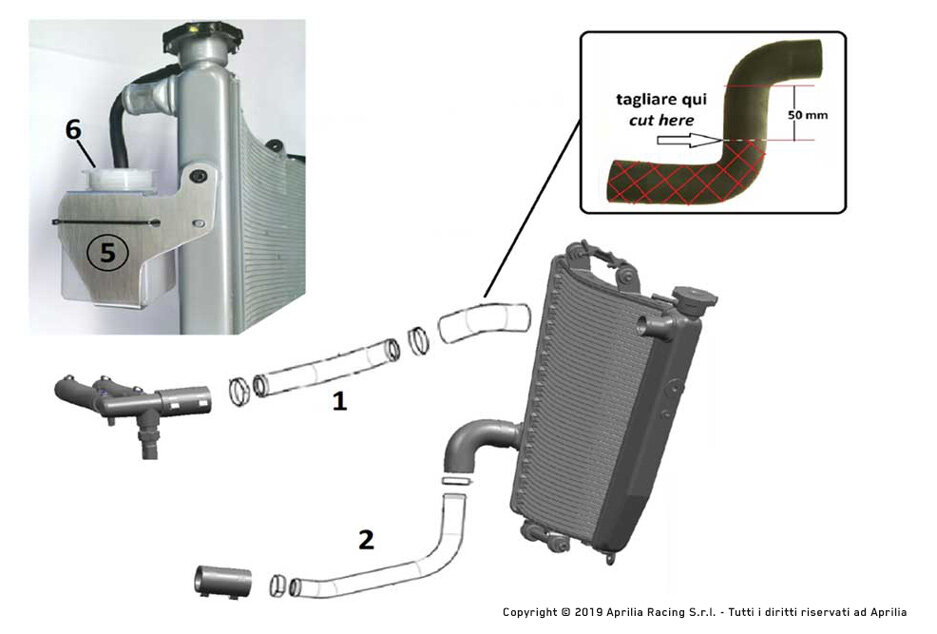 6

5

tagliare qui
cut here

50 mm

1

2

Copyright © 2019 Aprilia Racing S.r.l. - Tutti i diritti riservati ad Aprilia