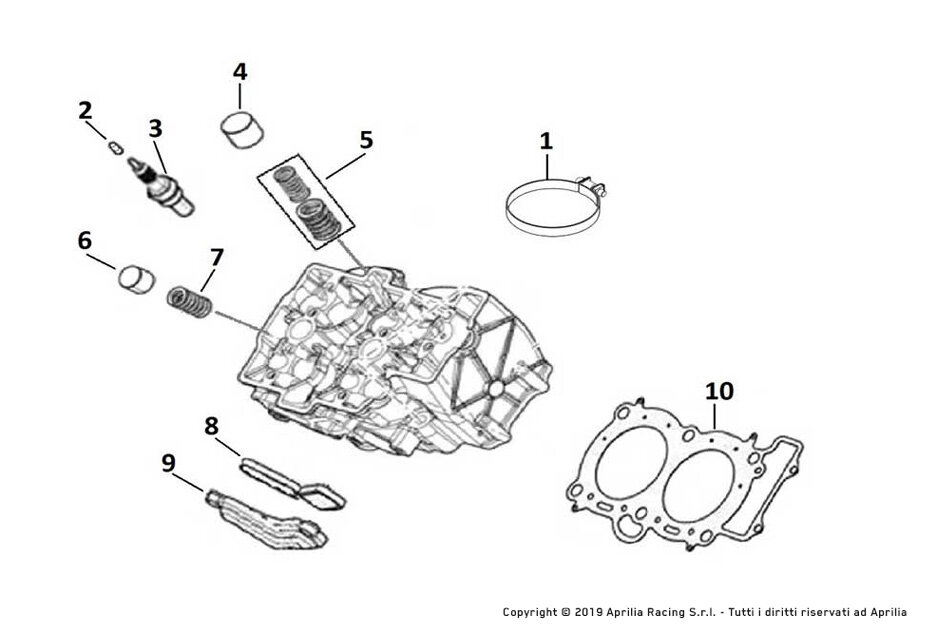 4

2

3

5

1

6

7

10

8

9

Copyright © 2019 Aprilia Racing S.r.l. - Tutti i diritti riservati ad Aprilia